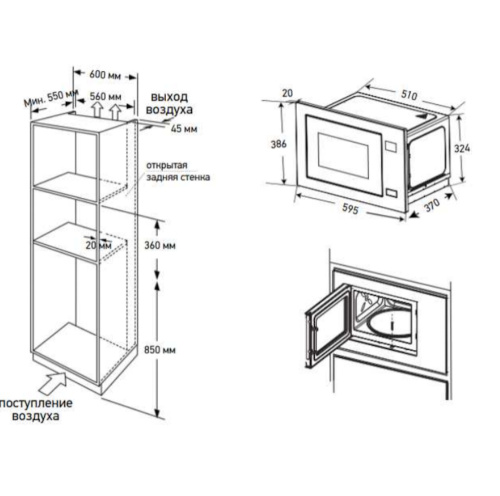 600 мм
Мин. 550 мм
560 мм
выход воздуха
45 мм
открытая задняя стенка
20 мм
360 мм
850 мм
поступление воздуха

20
510
386
324
595
370