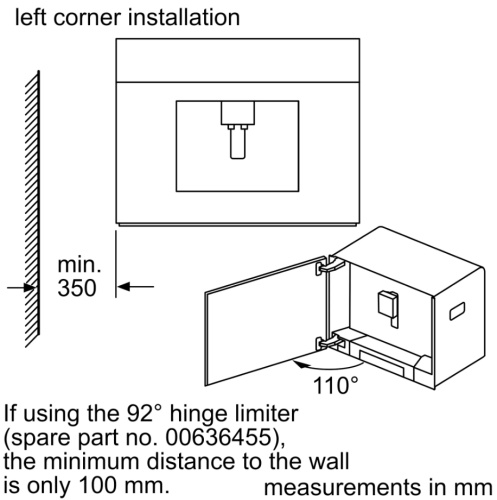 left corner installation

min. 350

110°

If using the 92° hinge limiter (spare part no. 00636455), the minimum distance to the wall is only 100 mm.

measurements in mm