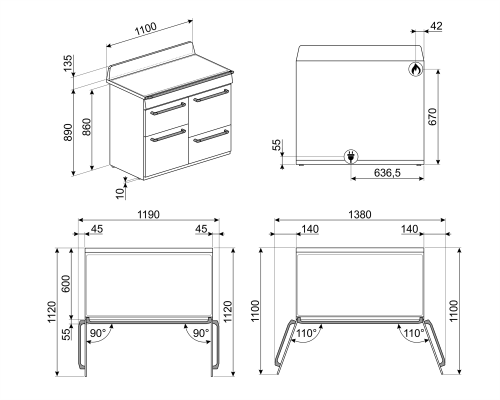 1100
135
890
860
10
42
670
55
636,5
1190
45
45
600
1120
55
90°
90°
1120
1380
140
140
1100
110°
110°
1100