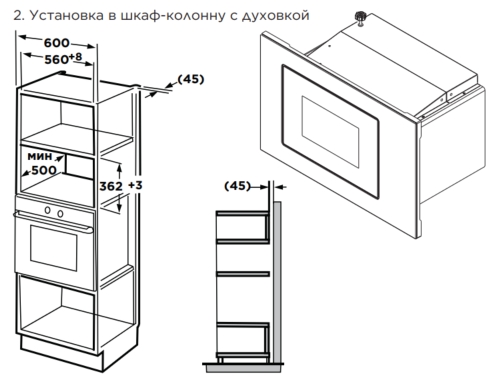 2. Установка в шкаф-колонну с духовкой

600

$560^{+8}$

(45)

мин
500

362 +3

(45)