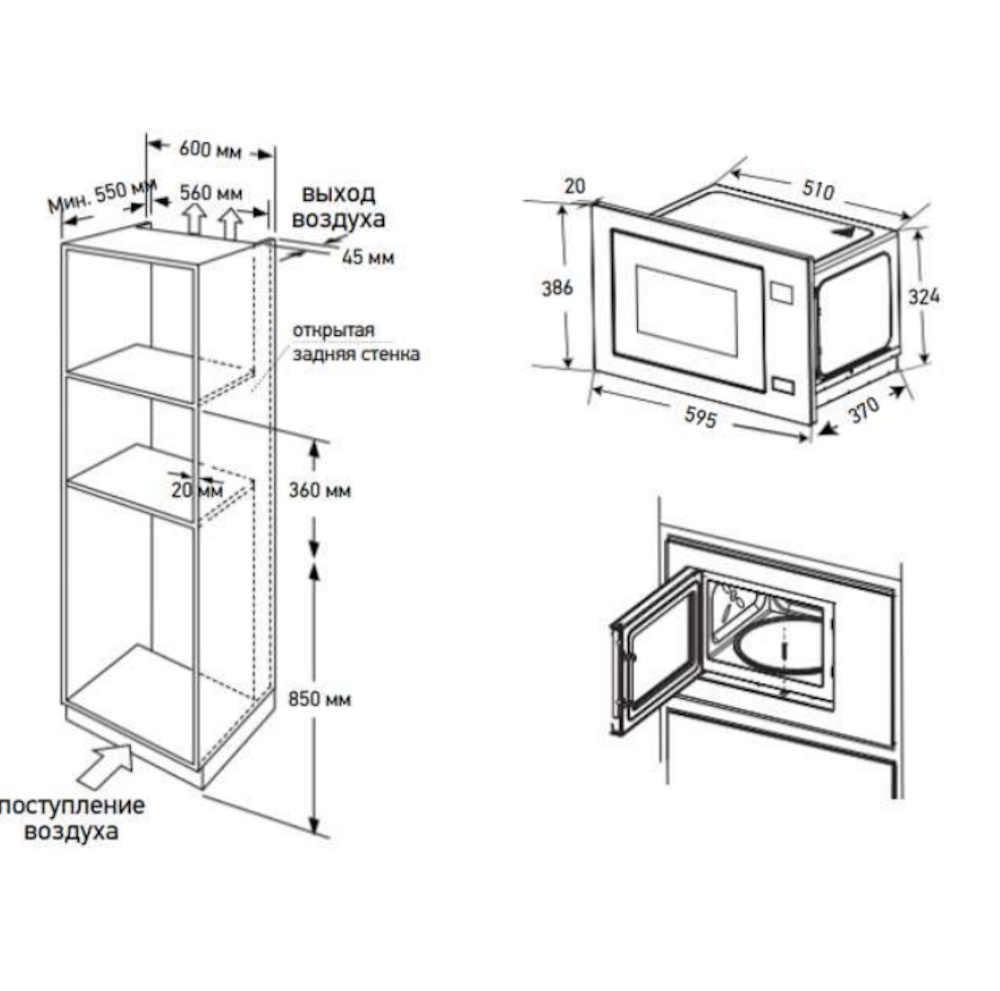 600 мм

Мин. 550 мм

560 мм

выход воздуха

45 мм

открытая задняя стенка

20 мм

360 мм

850 мм

поступление воздуха

20

510

386

324

595

370