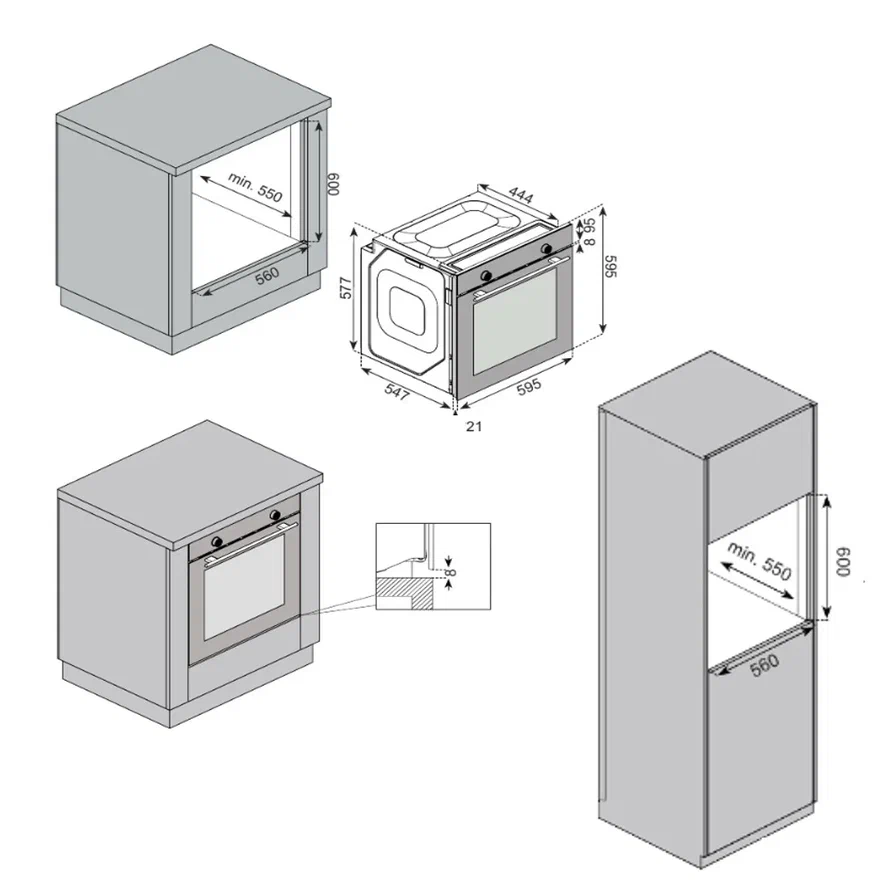 min. 550
600
560

444
95
8
595
577
547
595
21

8

min. 550
600
560